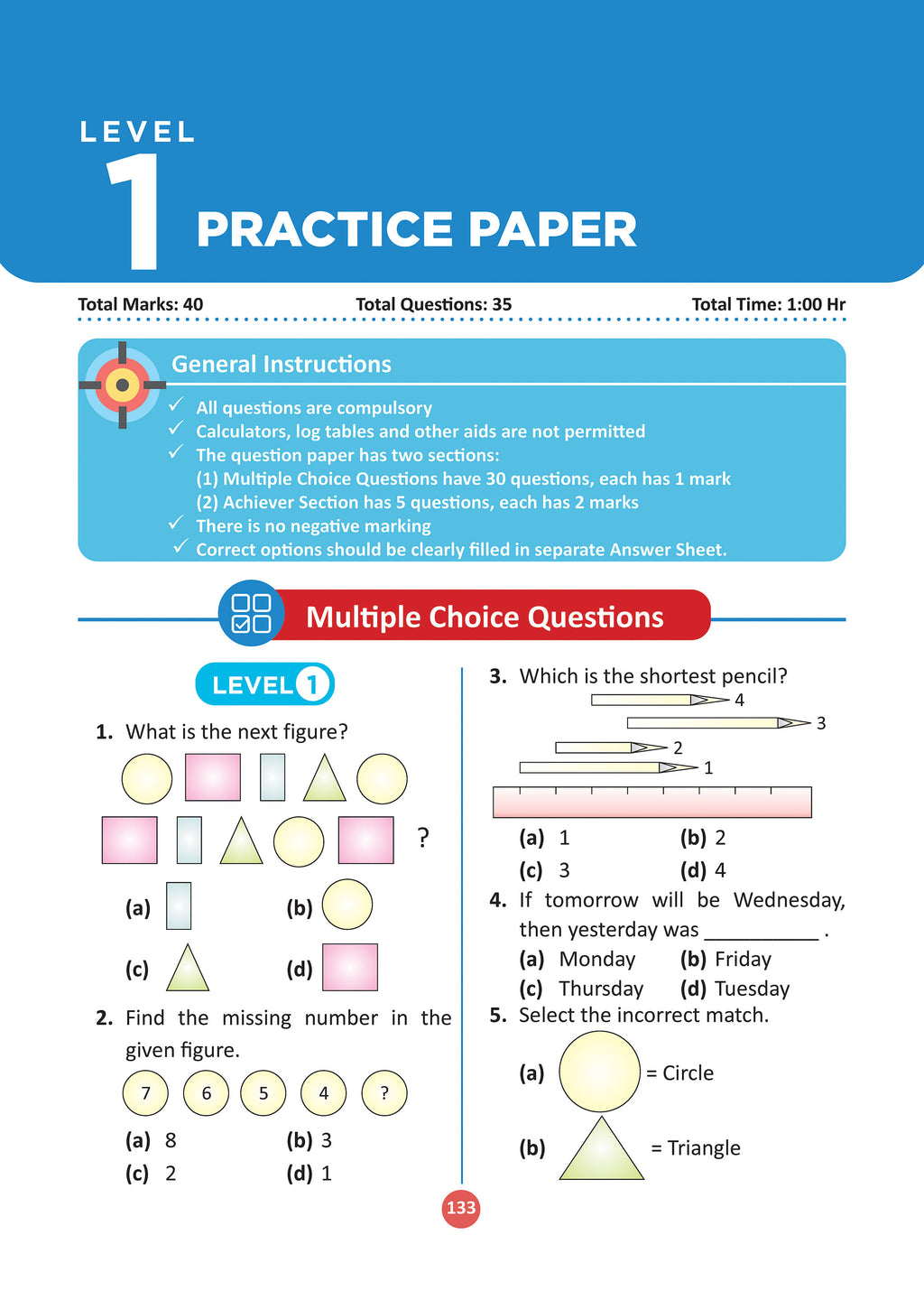 LEVEL
1
PRACTICE PAPER

Total Marks: 40 Total Questions: 35 Total Time: 1:00 Hr

General Instructions

✓ All questions are compulsory
✓ Calculators, log tables and other aids are not permitted
✓ The question paper has two sections:
(1) Multiple Choice Questions have 30 questions, each has 1 mark
(2) Achiever Section has 5 questions, each has 2 marks
✓ There is no negative marking
✓ Correct options should be clearly filled in separate Answer Sheet.

Multiple Choice Questions

LEVEL 1

1. What is the next figure?

?

(a) (b)

(c) (d)

2. Find the missing number in the given figure.

7 6 5 4 ?

(a) 8 (b) 3
(c) 2 (d) 1

3. Which is the shortest pencil?

4
3
2
1

(a) 1 (b) 2
(c) 3 (d) 4

4. If tomorrow will be Wednesday, then yesterday was __________ .
(a) Monday (b) Friday
(c) Thursday (d) Tuesday

5. Select the incorrect match.

(a) = Circle

(b) = Triangle

133