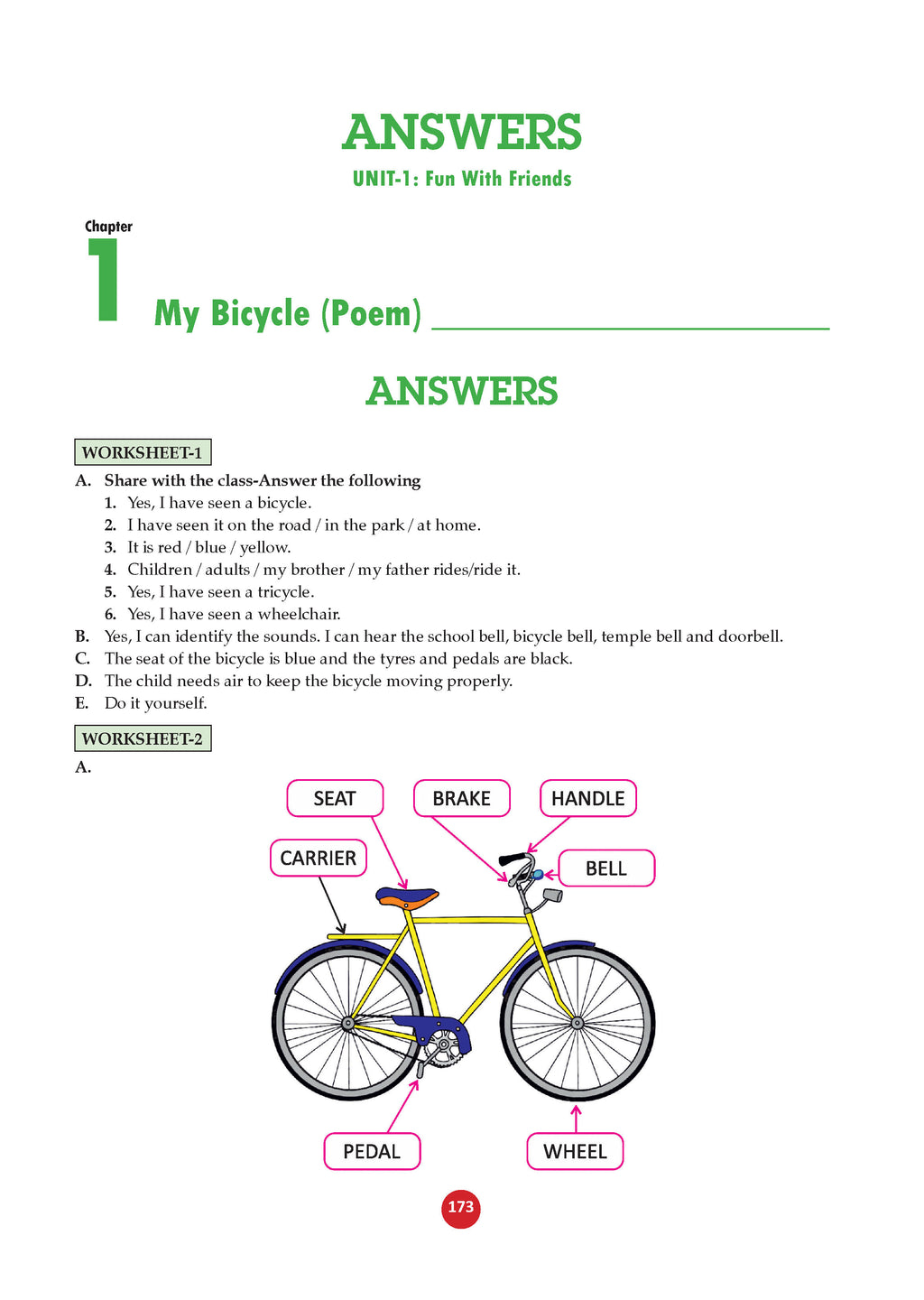 ANSWERS

UNIT-1: Fun With Friends

Chapter
1
My Bicycle (Poem)

ANSWERS

WORKSHEET-1

A. Share with the class-Answer the following
1. Yes, I have seen a bicycle.
2. I have seen it on the road / in the park / at home.
3. It is red / blue / yellow.
4. Children / adults / my brother / my father rides/ride it.
5. Yes, I have seen a tricycle.
6. Yes, I have seen a wheelchair.
B. Yes, I can identify the sounds. I can hear the school bell, bicycle bell, temple bell and doorbell.
C. The seat of the bicycle is blue and the tyres and pedals are black.
D. The child needs air to keep the bicycle moving properly.
E. Do it yourself.

WORKSHEET-2

A.

SEAT
BRAKE
HANDLE
CARRIER
BELL
PEDAL
WHEEL

173