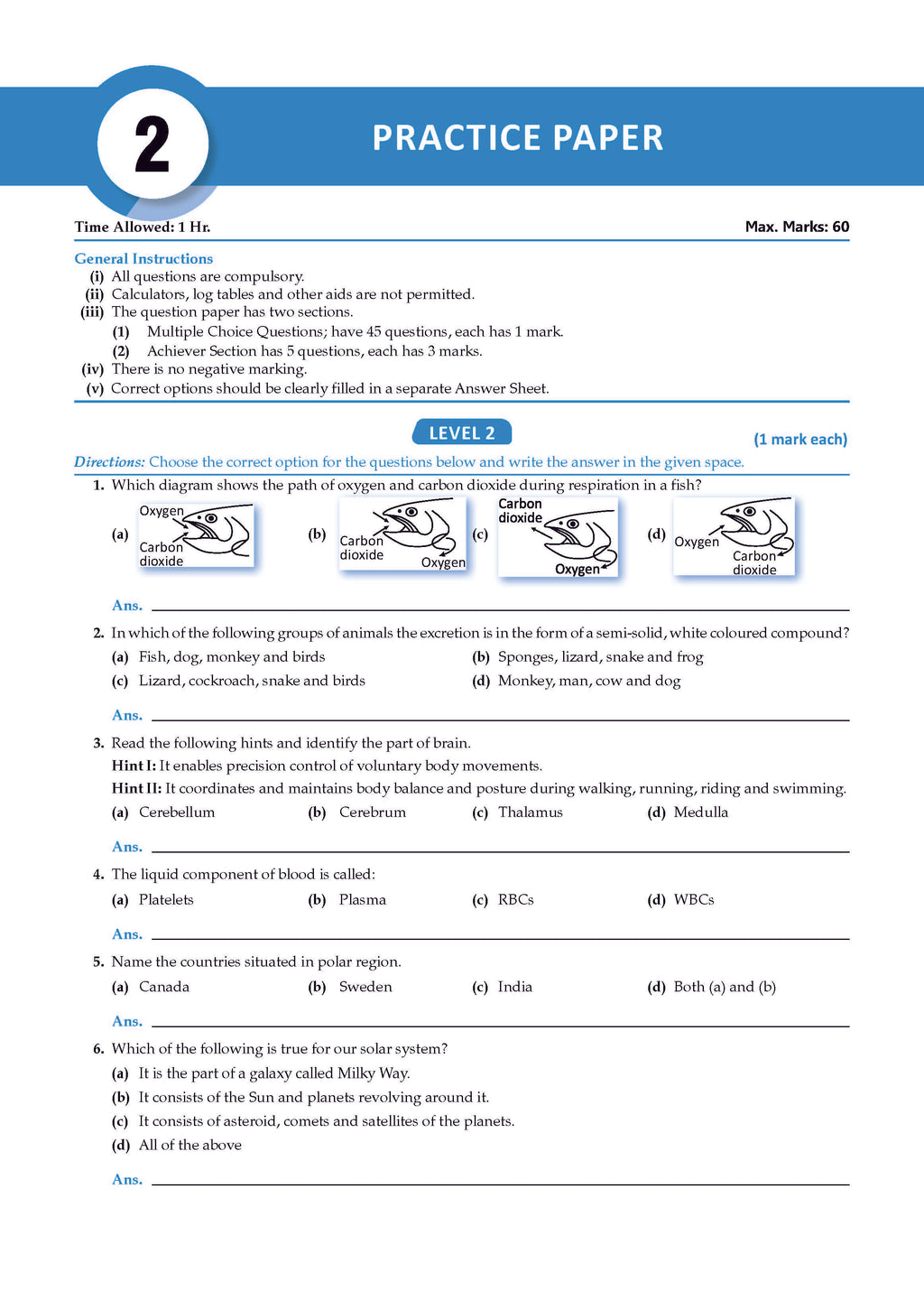 2

PRACTICE PAPER

Time Allowed: 1 Hr.

Max. Marks: 60

General Instructions
(i) All questions are compulsory.
(ii) Calculators, log tables and other aids are not permitted.
(iii) The question paper has two sections.
(1) Multiple Choice Questions; have 45 questions, each has 1 mark.
(2) Achiever Section has 5 questions, each has 3 marks.
(iv) There is no negative marking.
(v) Correct options should be clearly filled in a separate Answer Sheet.

LEVEL 2

(1 mark each)

Directions: Choose the correct option for the questions below and write the answer in the given space.

1. Which diagram shows the path of oxygen and carbon dioxide during respiration in a fish?
(a) Oxygen Carbon dioxide
(b) Carbon dioxide Oxygen
(c) Carbon dioxide Oxygen
(d) Oxygen Carbon dioxide

Ans.

2. In which of the following groups of animals the excretion is in the form of a semi-solid, white coloured compound?
(a) Fish, dog, monkey and birds
(b) Sponges, lizard, snake and frog
(c) Lizard, cockroach, snake and birds
(d) Monkey, man, cow and dog

Ans.

3. Read the following hints and identify the part of brain.
Hint I: It enables precision control of voluntary body movements.
Hint II: It coordinates and maintains body balance and posture during walking, running, riding and swimming.
(a) Cerebellum
(b) Cerebrum
(c) Thalamus
(d) Medulla

Ans.

4. The liquid component of blood is called:
(a) Platelets
(b) Plasma
(c) RBCs
(d) WBCs

Ans.

5. Name the countries situated in polar region.
(a) Canada
(b) Sweden
(c) India
(d) Both (a) and (b)

Ans.

6. Which of the following is true for our solar system?
(a) It is the part of a galaxy called Milky Way.
(b) It consists of the Sun and planets revolving around it.
(c) It consists of asteroid, comets and satellites of the planets.
(d) All of the above

Ans.