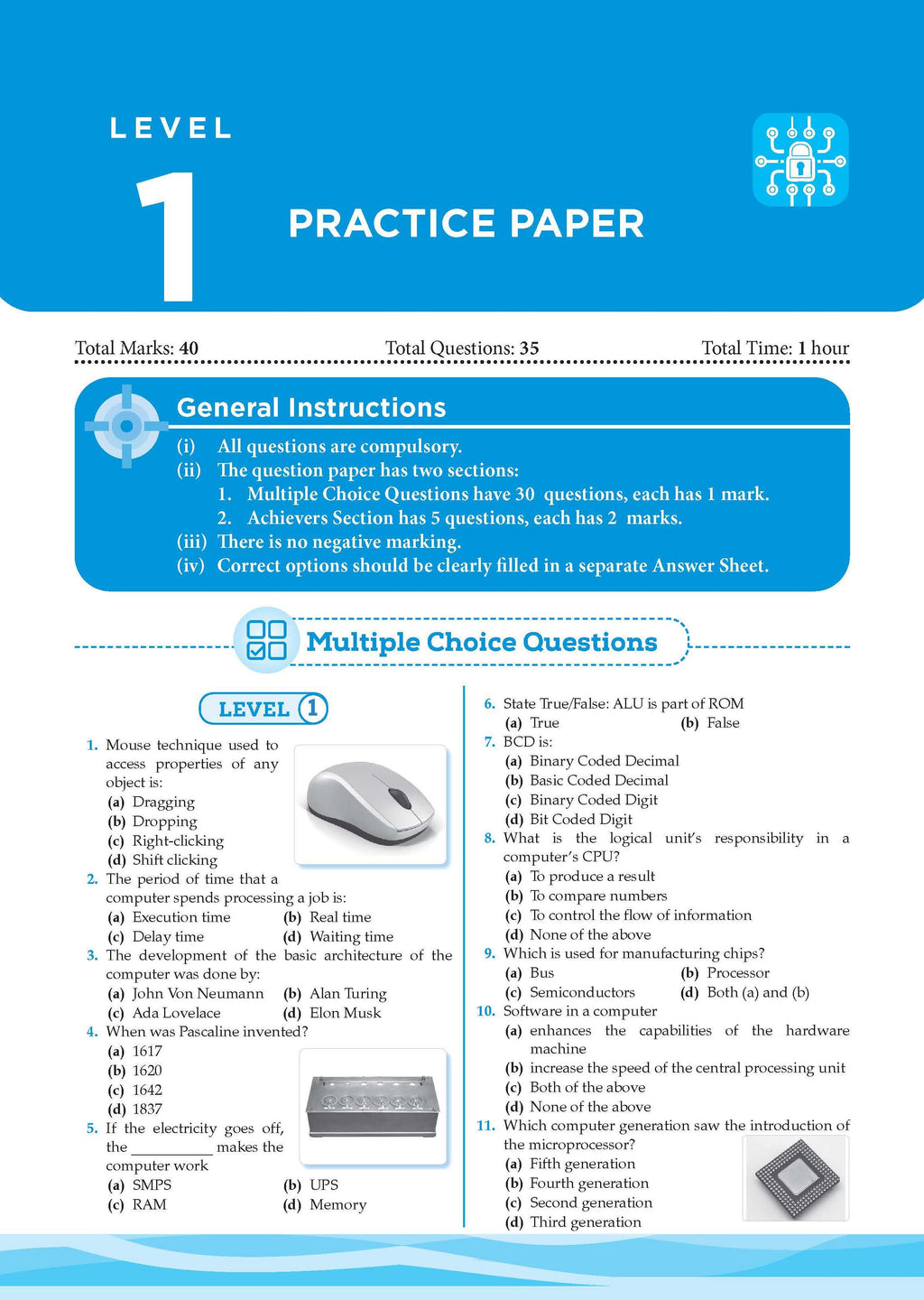 LEVEL

1

PRACTICE PAPER

Total Marks: 40 Total Questions: 35 Total Time: 1 hour

General Instructions

(i) All questions are compulsory.
(ii) The question paper has two sections:
1. Multiple Choice Questions have 30 questions, each has 1 mark.
2. Achievers Section has 5 questions, each has 2 marks.
(iii) There is no negative marking.
(iv) Correct options should be clearly filled in a separate Answer Sheet.

Multiple Choice Questions

LEVEL 1

1. Mouse technique used to access properties of any object is:
(a) Dragging
(b) Dropping
(c) Right-clicking
(d) Shift clicking

2. The period of time that a computer spends processing a job is:
(a) Execution time (b) Real time
(c) Delay time (d) Waiting time

3. The development of the basic architecture of the computer was done by:
(a) John Von Neumann (b) Alan Turing
(c) Ada Lovelace (d) Elon Musk

4. When was Pascaline invented?
(a) 1617
(b) 1620
(c) 1642
(d) 1837

5. If the electricity goes off, the __________ makes the computer work
(a) SMPS (b) UPS
(c) RAM (d) Memory

6. State True/False: ALU is part of ROM
(a) True (b) False

7. BCD is:
(a) Binary Coded Decimal
(b) Basic Coded Decimal
(c) Binary Coded Digit
(d) Bit Coded Digit

8. What is the logical unit's responsibility in a computer's CPU?
(a) To produce a result
(b) To compare numbers
(c) To control the flow of information
(d) None of the above

9. Which is used for manufacturing chips?
(a) Bus (b) Processor
(c) Semiconductors (d) Both (a) and (b)

10. Software in a computer
(a) enhances the capabilities of the hardware machine
(b) increase the speed of the central processing unit
(c) Both of the above
(d) None of the above

11. Which computer generation saw the introduction of the microprocessor?
(a) Fifth generation
(b) Fourth generation
(c) Second generation
(d) Third generation