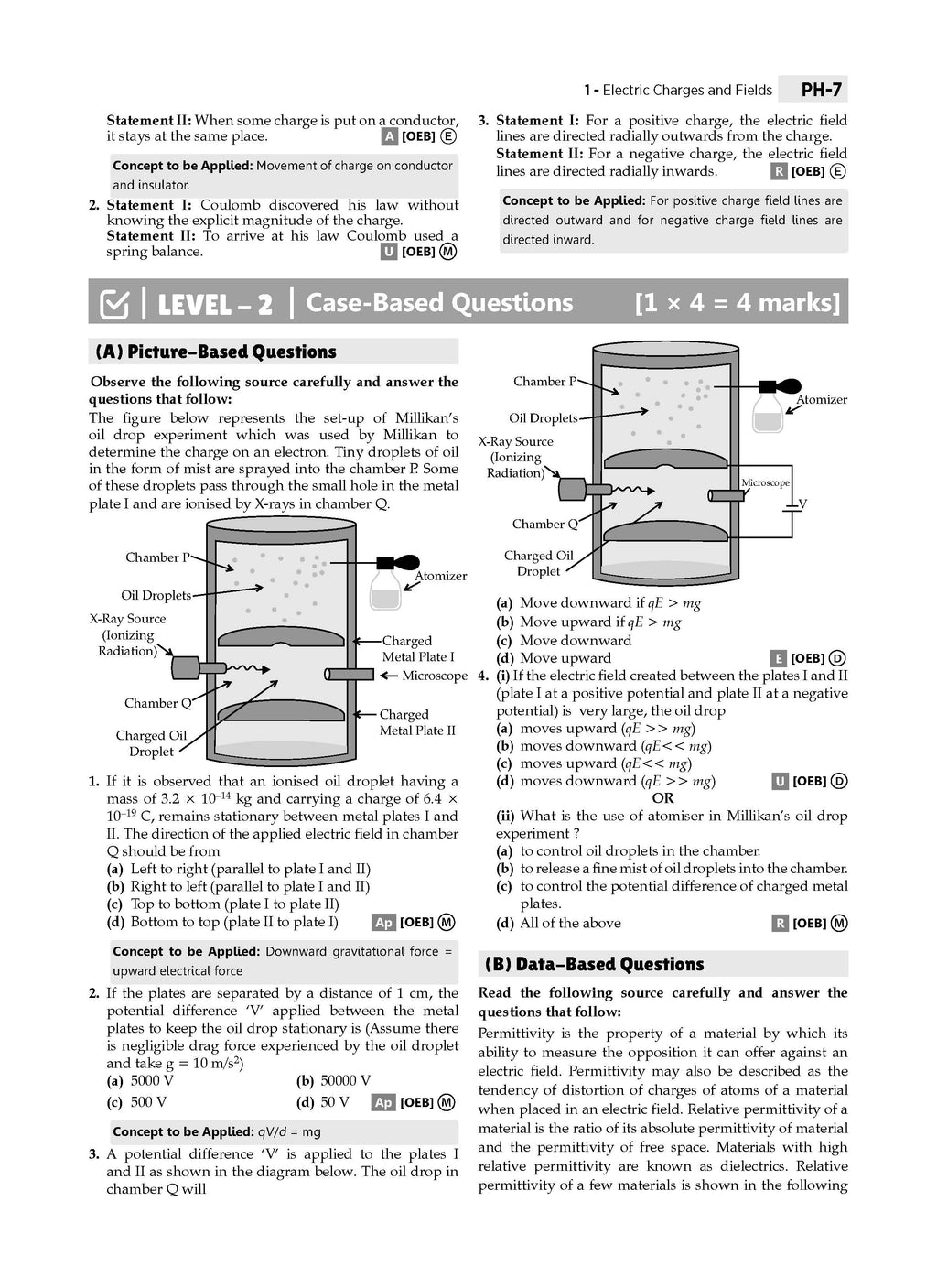 1 - Electric Charges and Fields PH-7

Statement II: When some charge is put on a conductor, it stays at the same place. A [OEB] E

Concept to be Applied: Movement of charge on conductor and insulator.

2. Statement I: Coulomb discovered his law without knowing the explicit magnitude of the charge.
Statement II: To arrive at his law Coulomb used a spring balance. U [OEB] M

3. Statement I: For a positive charge, the electric field lines are directed radially outwards from the charge.
Statement II: For a negative charge, the electric field lines are directed radially inwards. R [OEB] E

Concept to be Applied: For positive charge field lines are directed outward and for negative charge field lines are directed inward.

LEVEL – 2 | Case-Based Questions [1 × 4 = 4 marks]

(A) Picture-Based Questions

Observe the following source carefully and answer the questions that follow:
The figure below represents the set-up of Millikan's oil drop experiment which was used by Millikan to determine the charge on an electron. Tiny droplets of oil in the form of mist are sprayed into the chamber P. Some of these droplets pass through the small hole in the metal plate I and are ionised by X-rays in chamber Q.

Chamber P
Oil Droplets
X-Ray Source (Ionizing Radiation)
Chamber Q
Charged Oil Droplet
Atomizer
Charged Metal Plate I
Microscope
Charged Metal Plate II

1. If it is observed that an ionised oil droplet having a mass of $3.2 \times 10^{-14}$ kg and carrying a charge of $6.4 \times 10^{-19}$ C, remains stationary between metal plates I and II. The direction of the applied electric field in chamber Q should be from
(a) Left to right (parallel to plate I and II)
(b) Right to left (parallel to plate I and II)
(c) Top to bottom (plate I to plate II)
(d) Bottom to top (plate II to plate I) Ap [OEB] M

Concept to be Applied: Downward gravitational force = upward electrical force

2. If the plates are separated by a distance of 1 cm, the potential difference 'V' applied between the metal plates to keep the oil drop stationary is (Assume there is negligible drag force experienced by the oil droplet and take g = 10 m/s$^2$)
(a) 5000 V (b) 50000 V
(c) 500 V (d) 50 V Ap [OEB] M

Concept to be Applied: qV/d = mg

3. A potential difference 'V' is applied to the plates I and II as shown in the diagram below. The oil drop in chamber Q will

Chamber P
Oil Droplets
X-Ray Source (Ionizing Radiation)
Chamber Q
Charged Oil Droplet
Atomizer
Microscope
V

(a) Move downward if $qE > mg$
(b) Move upward if $qE > mg$
(c) Move downward
(d) Move upward E [OEB] D

4. (i) If the electric field created between the plates I and II (plate I at a positive potential and plate II at a negative potential) is very large, the oil drop
(a) moves upward ($qE >> mg$)
(b) moves downward ($qE << mg$)
(c) moves upward ($qE << mg$)
(d) moves downward ($qE >> mg$) U [OEB] D
OR
(ii) What is the use of atomiser in Millikan's oil drop experiment ?
(a) to control oil droplets in the chamber.
(b) to release a fine mist of oil droplets into the chamber.
(c) to control the potential difference of charged metal plates.
(d) All of the above R [OEB] M

(B) Data-Based Questions

Read the following source carefully and answer the questions that follow:
Permittivity is the property of a material by which its ability to measure the opposition it can offer against an electric field. Permittivity may also be described as the tendency of distortion of charges of atoms of a material when placed in an electric field. Relative permittivity of a material is the ratio of its absolute permittivity of material and the permittivity of free space. Materials with high relative permittivity are known as dielectrics. Relative permittivity of a few materials is shown in the following