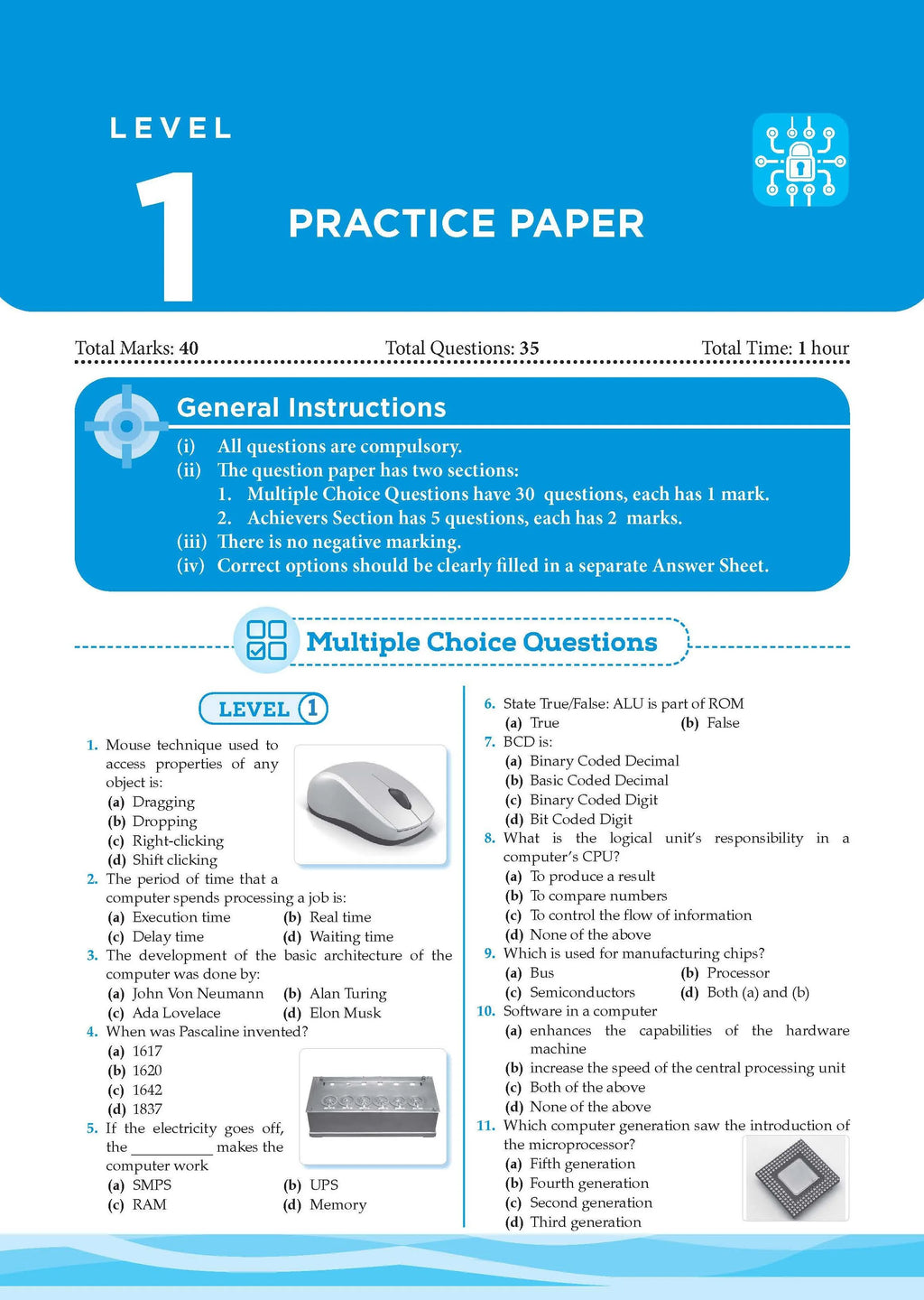 LEVEL

1

PRACTICE PAPER

Total Marks: 40 Total Questions: 35 Total Time: 1 hour

General Instructions

(i) All questions are compulsory.
(ii) The question paper has two sections:
1. Multiple Choice Questions have 30 questions, each has 1 mark.
2. Achievers Section has 5 questions, each has 2 marks.
(iii) There is no negative marking.
(iv) Correct options should be clearly filled in a separate Answer Sheet.

Multiple Choice Questions

LEVEL 1

1. Mouse technique used to access properties of any object is:
(a) Dragging
(b) Dropping
(c) Right-clicking
(d) Shift clicking

2. The period of time that a computer spends processing a job is:
(a) Execution time (b) Real time
(c) Delay time (d) Waiting time

3. The development of the basic architecture of the computer was done by:
(a) John Von Neumann (b) Alan Turing
(c) Ada Lovelace (d) Elon Musk

4. When was Pascaline invented?
(a) 1617
(b) 1620
(c) 1642
(d) 1837

5. If the electricity goes off, the __________ makes the computer work
(a) SMPS (b) UPS
(c) RAM (d) Memory

6. State True/False: ALU is part of ROM
(a) True (b) False

7. BCD is:
(a) Binary Coded Decimal
(b) Basic Coded Decimal
(c) Binary Coded Digit
(d) Bit Coded Digit

8. What is the logical unit's responsibility in a computer's CPU?
(a) To produce a result
(b) To compare numbers
(c) To control the flow of information
(d) None of the above

9. Which is used for manufacturing chips?
(a) Bus (b) Processor
(c) Semiconductors (d) Both (a) and (b)

10. Software in a computer
(a) enhances the capabilities of the hardware machine
(b) increase the speed of the central processing unit
(c) Both of the above
(d) None of the above

11. Which computer generation saw the introduction of the microprocessor?
(a) Fifth generation
(b) Fourth generation
(c) Second generation
(d) Third generation