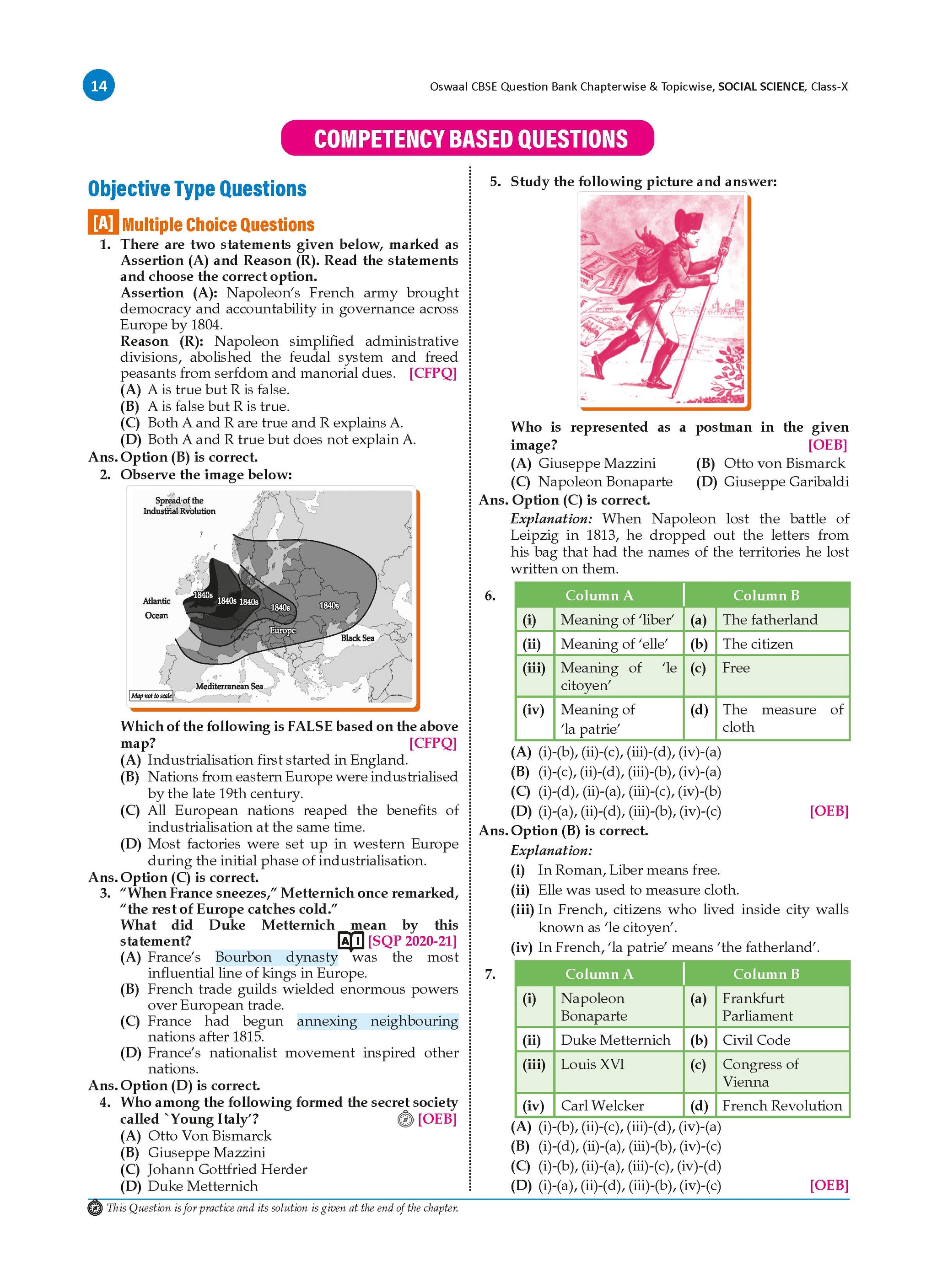 14

Oswaal CBSE Question Bank Chapterwise & Topicwise, SOCIAL SCIENCE, Class-X

COMPETENCY BASED QUESTIONS

Objective Type Questions

[A] Multiple Choice Questions

1. There are two statements given below, marked as Assertion (A) and Reason (R). Read the statements and choose the correct option.
Assertion (A): Napoleon's French army brought democracy and accountability in governance across Europe by 1804.
Reason (R): Napoleon simplified administrative divisions, abolished the feudal system and freed peasants from serfdom and manorial dues. [CFPQ]
(A) A is true but R is false.
(B) A is false but R is true.
(C) Both A and R are true and R explains A.
(D) Both A and R true but does not explain A.
Ans. Option (B) is correct.

2. Observe the image below:

Spread of the Industrial Rvolution
Atlantic Ocean
1840s 1840s 1840s 1840s 1840s
Europe
Black Sea
Mediterranean Sea
Map not to scale

Which of the following is FALSE based on the above map? [CFPQ]
(A) Industrialisation first started in England.
(B) Nations from eastern Europe were industrialised by the late 19th century.
(C) All European nations reaped the benefits of industrialisation at the same time.
(D) Most factories were set up in western Europe during the initial phase of industrialisation.
Ans. Option (C) is correct.

3. "When France sneezes," Metternich once remarked, "the rest of Europe catches cold."
What did Duke Metternich mean by this statement? AI [SQP 2020-21]
(A) France's Bourbon dynasty was the most influential line of kings in Europe.
(B) French trade guilds wielded enormous powers over European trade.
(C) France had begun annexing neighbouring nations after 1815.
(D) France's nationalist movement inspired other nations.
Ans. Option (D) is correct.

4. Who among the following formed the secret society called `Young Italy'? [OEB]
(A) Otto Von Bismarck
(B) Giuseppe Mazzini
(C) Johann Gottfried Herder
(D) Duke Metternich

5. Study the following picture and answer:

Who is represented as a postman in the given image? [OEB]
(A) Giuseppe Mazzini
(B) Otto von Bismarck
(C) Napoleon Bonaparte
(D) Giuseppe Garibaldi
Ans. Option (C) is correct.
Explanation: When Napoleon lost the battle of Leipzig in 1813, he dropped out the letters from his bag that had the names of the territories he lost written on them.

6.
| | Column A | | Column B |
|---|---|---|---|
| (i) | Meaning of 'liber' | (a) | The fatherland |
| (ii) | Meaning of 'elle' | (b) | The citizen |
| (iii) | Meaning of 'le citoyen' | (c) | Free |
| (iv) | Meaning of 'la patrie' | (d) | The measure of cloth |

(A) (i)-(b), (ii)-(c), (iii)-(d), (iv)-(a)
(B) (i)-(c), (ii)-(d), (iii)-(b), (iv)-(a)
(C) (i)-(d), (ii)-(a), (iii)-(c), (iv)-(b)
(D) (i)-(a), (ii)-(d), (iii)-(b), (iv)-(c) [OEB]
Ans. Option (B) is correct.
Explanation:
(i) In Roman, Liber means free.
(ii) Elle was used to measure cloth.
(iii) In French, citizens who lived inside city walls known as 'le citoyen'.
(iv) In French, 'la patrie' means 'the fatherland'.

7.
| | Column A | | Column B |
|---|---|---|---|
| (i) | Napoleon Bonaparte | (a) | Frankfurt Parliament |
| (ii) | Duke Metternich | (b) | Civil Code |
| (iii) | Louis XVI | (c) | Congress of Vienna |
| (iv) | Carl Welcker | (d) | French Revolution |

(A) (i)-(b), (ii)-(c), (iii)-(d), (iv)-(a)
(B) (i)-(d), (ii)-(a), (iii)-(b), (iv)-(c)
(C) (i)-(b), (ii)-(a), (iii)-(c), (iv)-(d)
(D) (i)-(a), (ii)-(d), (iii)-(b), (iv)-(c) [OEB]

This Question is for practice and its solution is given at the end of the chapter.